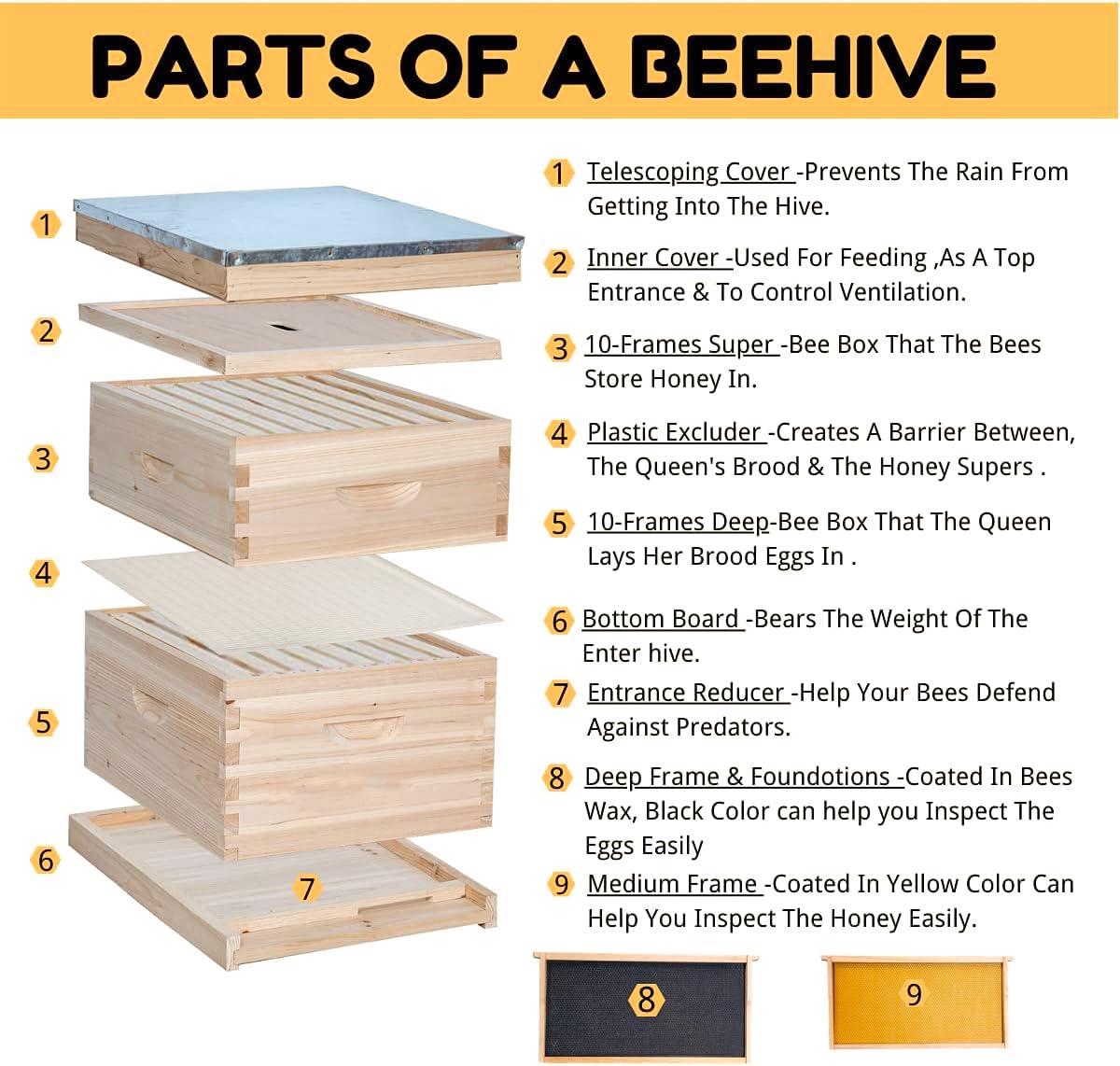 PARTS OF A BEEHIVE

1
2
3
4
5
6
7

1 Telescoping Cover -Prevents The Rain From Getting Into The Hive.

2 Inner Cover -Used For Feeding ,As A Top Entrance & To Control Ventilation.

3 10-Frames Super -Bee Box That The Bees Store Honey In.

4 Plastic Excluder -Creates A Barrier Between, The Queen's Brood & The Honey Supers .

5 10-Frames Deep-Bee Box That The Queen Lays Her Brood Eggs In .

6 Bottom Board -Bears The Weight Of The Enter hive.

7 Entrance Reducer -Help Your Bees Defend Against Predators.

8 Deep Frame & Foundotions -Coated In Bees Wax, Black Color can help you Inspect The Eggs Easily

9 Medium Frame -Coated In Yellow Color Can Help You Inspect The Honey Easily.

8
9